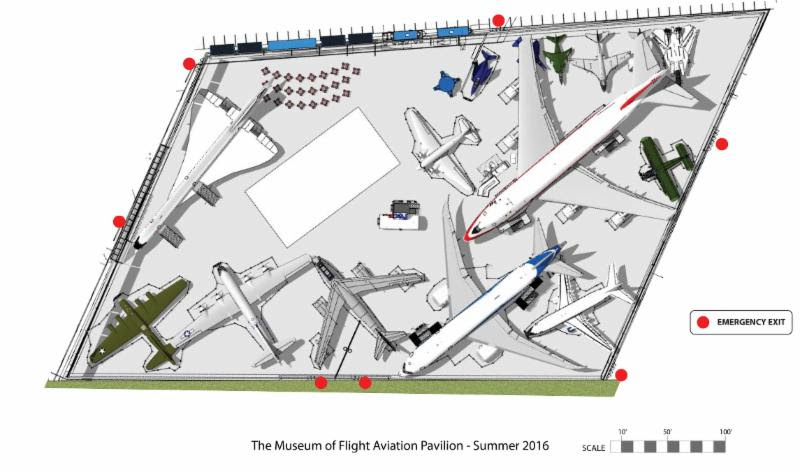 EMERGENCY EXIT

The Museum of Flight Aviation Pavilion - Summer 2016

SCALE 10' 50' 100'